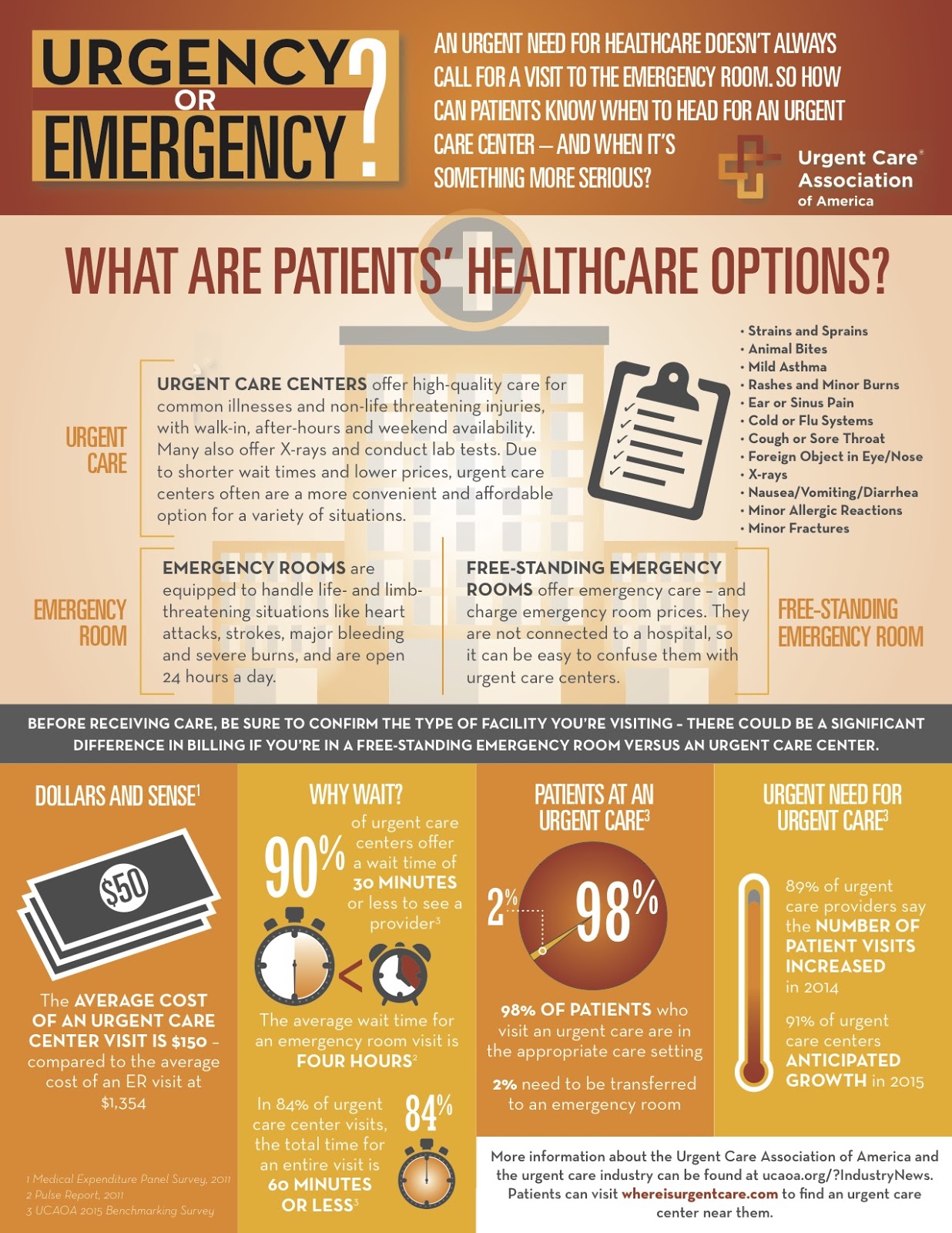 URGENCY OR EMERGENCY?

AN URGENT NEED FOR HEALTHCARE DOESN'T ALWAYS CALL FOR A VISIT TO THE EMERGENCY ROOM. SO HOW CAN PATIENTS KNOW WHEN TO HEAD FOR AN URGENT CARE CENTER – AND WHEN IT'S SOMETHING MORE SERIOUS?

Urgent Care® Association of America

WHAT ARE PATIENTS' HEALTHCARE OPTIONS?

URGENT CARE

URGENT CARE CENTERS offer high-quality care for common illnesses and non-life threatening injuries, with walk-in, after-hours and weekend availability. Many also offer X-rays and conduct lab tests. Due to shorter wait times and lower prices, urgent care centers often are a more convenient and affordable option for a variety of situations.

• Strains and Sprains
• Animal Bites
• Mild Asthma
• Rashes and Minor Burns
• Ear or Sinus Pain
• Cold or Flu Systems
• Cough or Sore Throat
• Foreign Object in Eye/Nose
• X-rays
• Nausea/Vomiting/Diarrhea
• Minor Allergic Reactions
• Minor Fractures

EMERGENCY ROOM

EMERGENCY ROOMS are equipped to handle life- and limb-threatening situations like heart attacks, strokes, major bleeding and severe burns, and are open 24 hours a day.

FREE-STANDING EMERGENCY ROOMS offer emergency care – and charge emergency room prices. They are not connected to a hospital, so it can be easy to confuse them with urgent care centers.

FREE-STANDING EMERGENCY ROOM

BEFORE RECEIVING CARE, BE SURE TO CONFIRM THE TYPE OF FACILITY YOU'RE VISITING – THERE COULD BE A SIGNIFICANT DIFFERENCE IN BILLING IF YOU'RE IN A FREE-STANDING EMERGENCY ROOM VERSUS AN URGENT CARE CENTER.

DOLLARS AND SENSE$^1$

$50

The AVERAGE COST OF AN URGENT CARE CENTER VISIT IS $150 – compared to the average cost of an ER visit at $1,354

1 Medical Expenditure Panel Survey, 2011
2 Pulse Report, 2011
3 UCAOA 2015 Benchmarking Survey

WHY WAIT?

90% of urgent care centers offer a wait time of 30 MINUTES or less to see a provider$^3$

<

The average wait time for an emergency room visit is FOUR HOURS$^2$

In 84% of urgent care center visits, the total time for an entire visit is 60 MINUTES OR LESS$^3$

84%

PATIENTS AT AN URGENT CARE$^3$

2%

98%

98% OF PATIENTS who visit an urgent care are in the appropriate care setting

2% need to be transferred to an emergency room

URGENT NEED FOR URGENT CARE$^3$

89% of urgent care providers say the NUMBER OF PATIENT VISITS INCREASED in 2014

91% of urgent care centers ANTICIPATED GROWTH in 2015

More information about the Urgent Care Association of America and the urgent care industry can be found at ucaoa.org/?IndustryNews. Patients can visit whereisurgentcare.com to find an urgent care center near them.